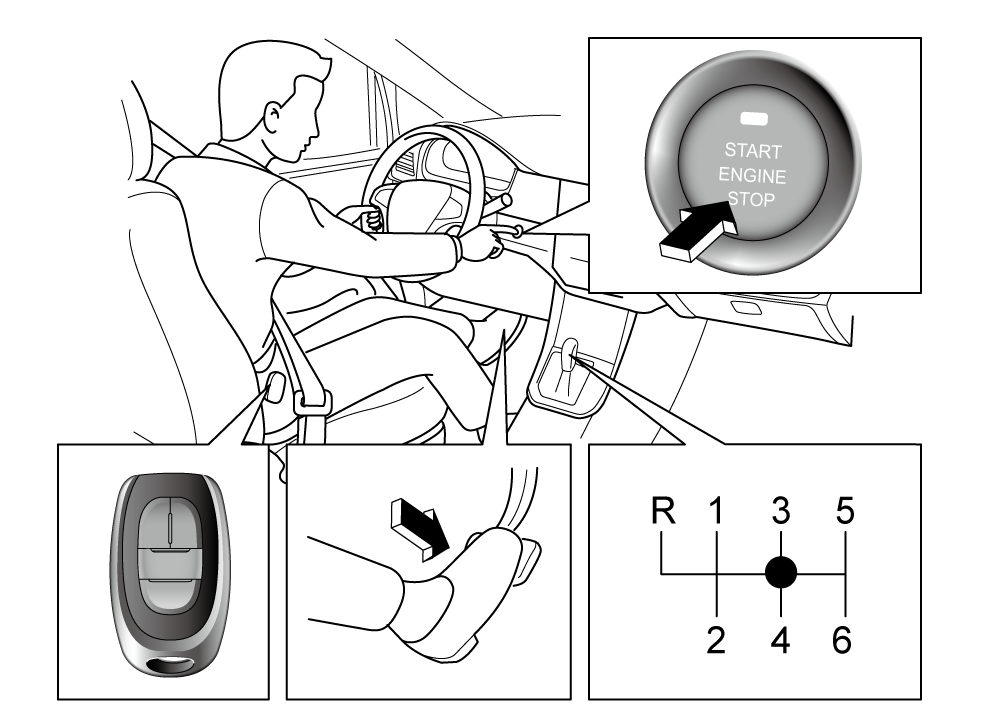 START
ENGINE
STOP

R 1 3 5
2 4 6